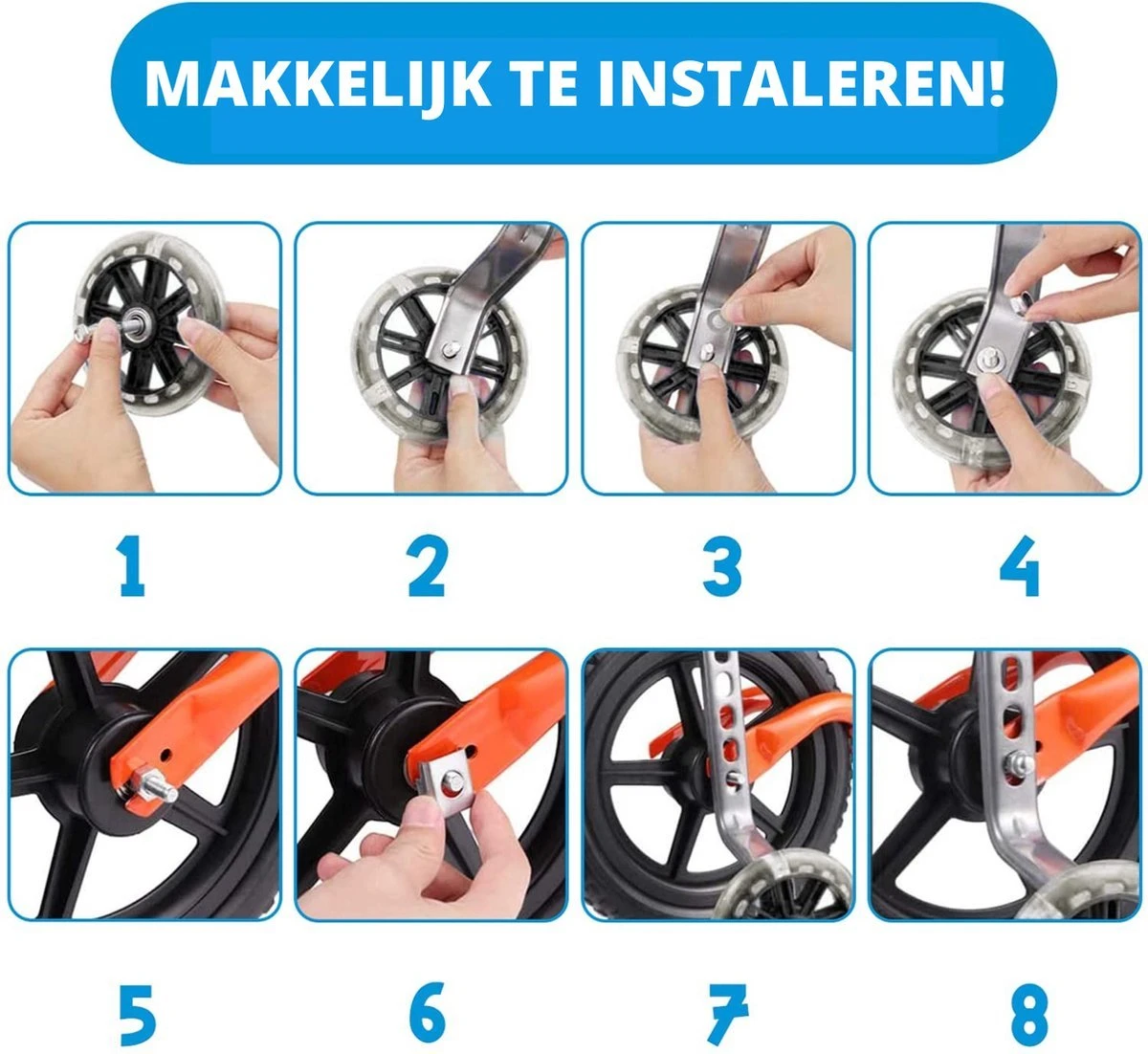 MAKKELIJK TE INSTALEREN!

1

2

3

4

5

6

7

8